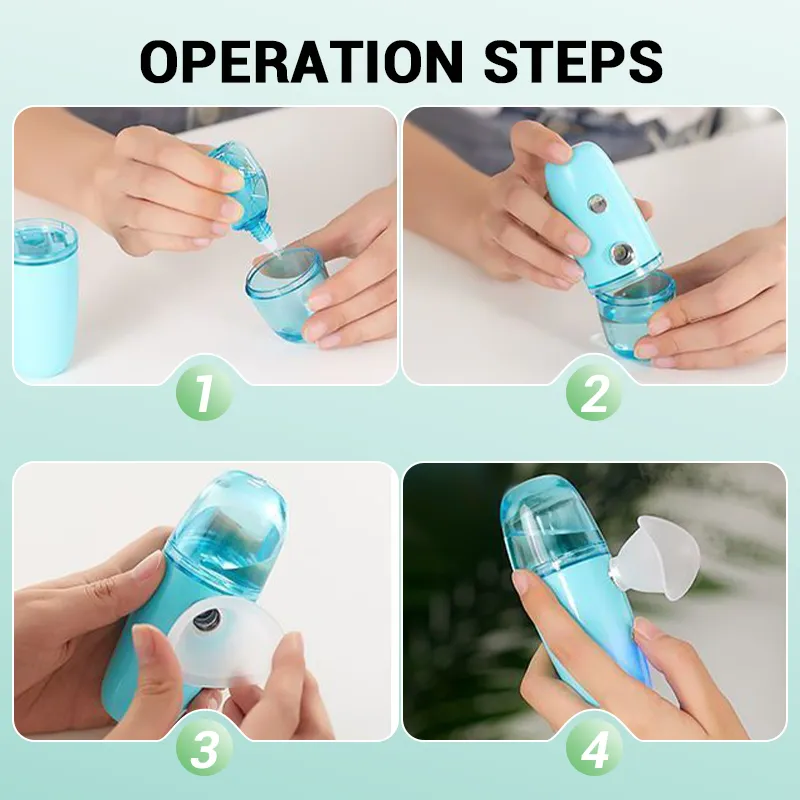 OPERATION STEPS

1

2

3

4